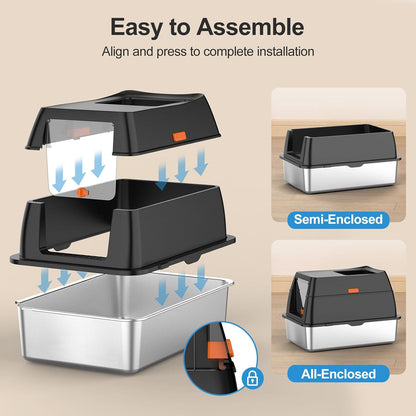 Easy to Assemble

Align and press to complete installation

Semi-Enclosed

All-Enclosed